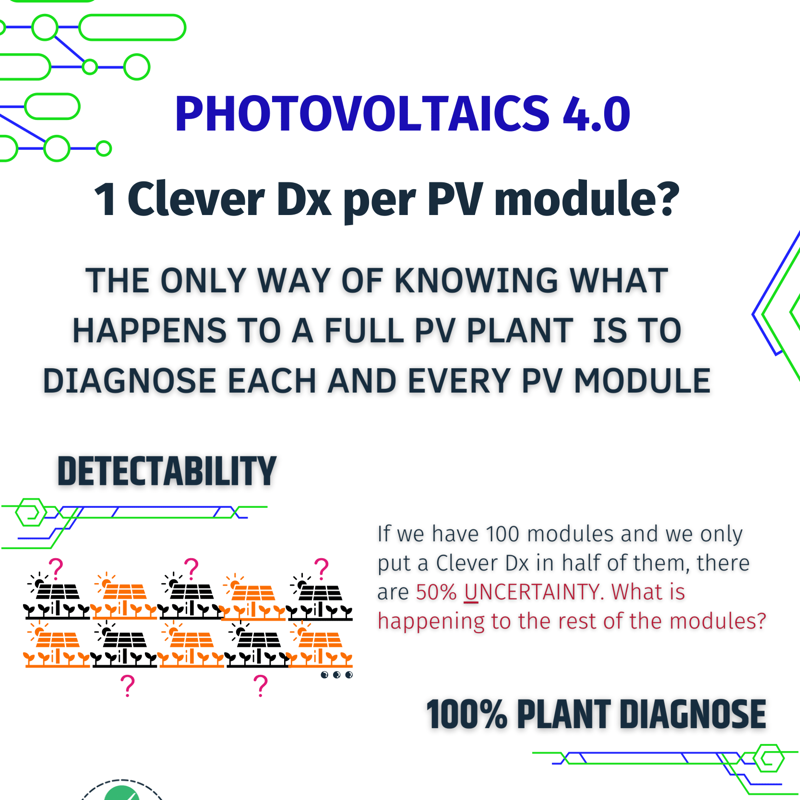 PHOTOVOLTAICS 4.0

1 Clever Dx per PV module?

THE ONLY WAY OF KNOWING WHAT HAPPENS TO A FULL PV PLANT IS TO DIAGNOSE EACH AND EVERY PV MODULE

DETECTABILITY

?
?
?
?
?

If we have 100 modules and we only put a Clever Dx in half of them, there are 50% UNCERTAINTY. What is happening to the rest of the modules?

100% PLANT DIAGNOSE