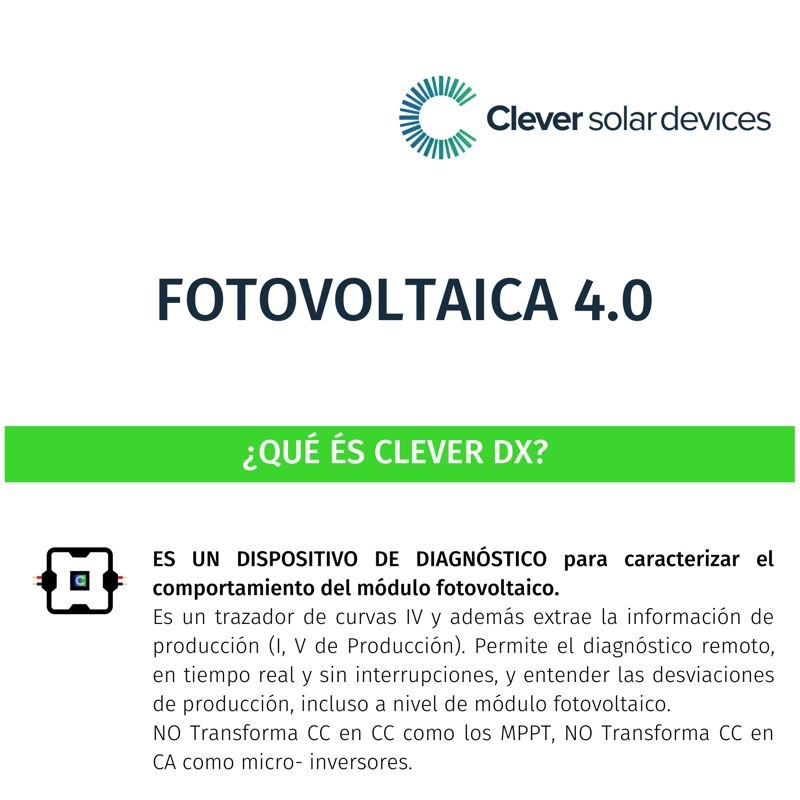 Clever solar devices

FOTOVOLTAICA 4.0

¿QUÉ ÉS CLEVER DX?

ES UN DISPOSITIVO DE DIAGNÓSTICO para caracterizar el comportamiento del módulo fotovoltaico.
Es un trazador de curvas IV y además extrae la información de producción (I, V de Producción). Permite el diagnóstico remoto, en tiempo real y sin interrupciones, y entender las desviaciones de producción, incluso a nivel de módulo fotovoltaico.
NO Transforma CC en CC como los MPPT, NO Transforma CC en CA como micro- inversores.