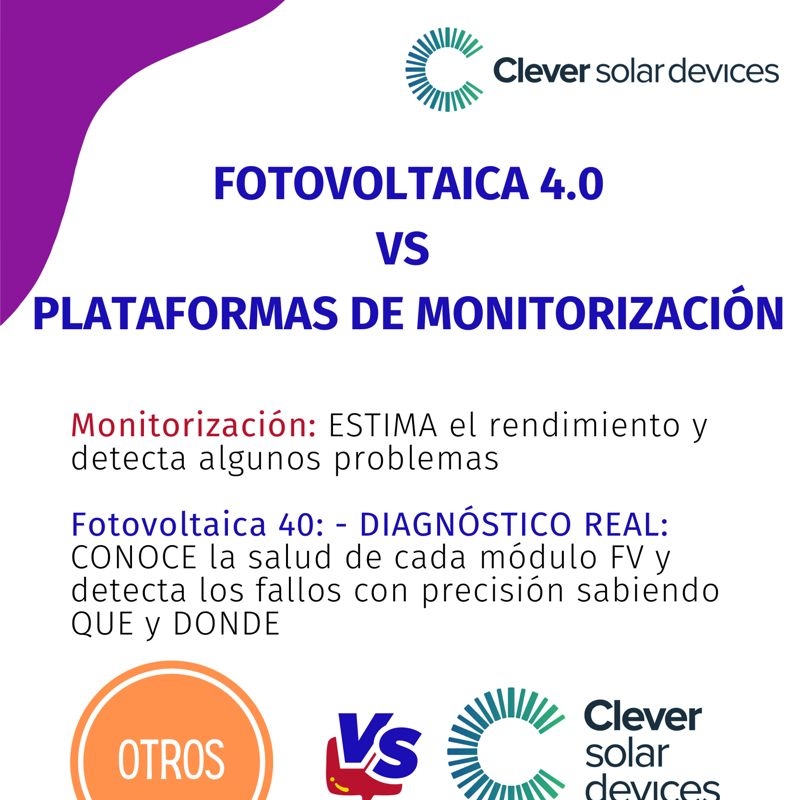 Clever solar devices

FOTOVOLTAICA 4.0
VS
PLATAFORMAS DE MONITORIZACIÓN

Monitorización: ESTIMA el rendimiento y detecta algunos problemas

Fotovoltaica 40: - DIAGNÓSTICO REAL: CONOCE la salud de cada módulo FV y detecta los fallos con precisión sabiendo QUE y DONDE

OTROS

VS

Clever solar devices